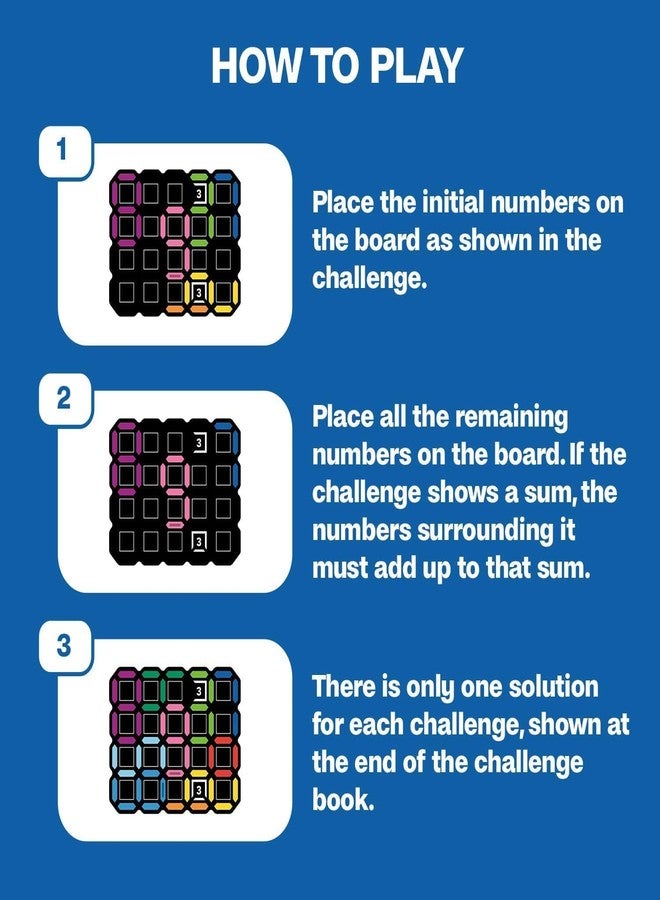 HOW TO PLAY

1

3

3

Place the initial numbers on the board as shown in the challenge.

2

3

3

Place all the remaining numbers on the board. If the challenge shows a sum, the numbers surrounding it must add up to that sum.

3

3

3

There is only one solution for each challenge, shown at the end of the challenge book.